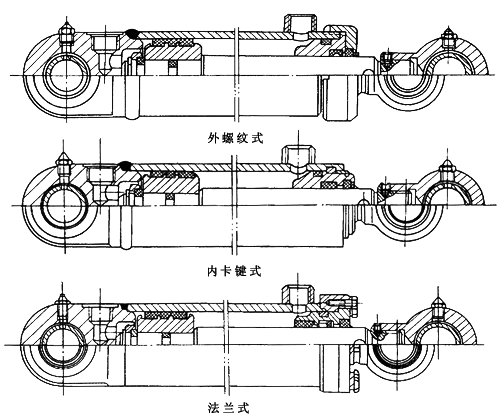 外螺纹式

内卡键式

法兰式